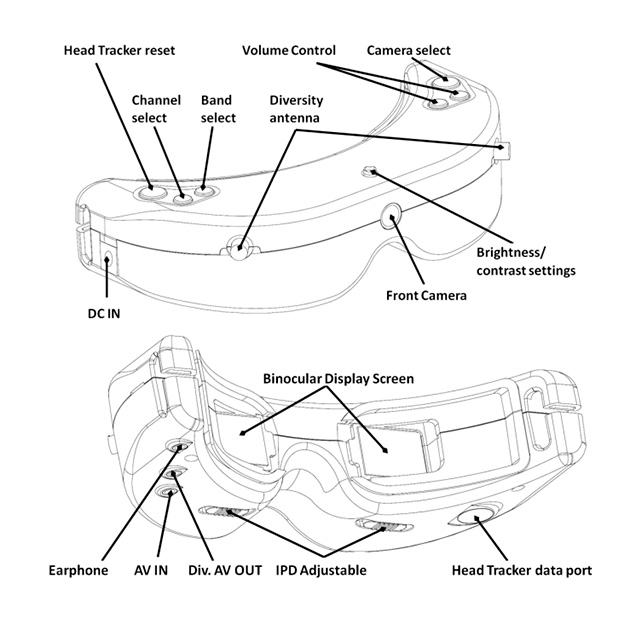 Head Tracker reset

Volume Control

Camera select

Channel select

Band select

Diversity antenna

Brightness/ contrast settings

Front Camera

DC IN

Binocular Display Screen

Earphone

AV IN

Div. AV OUT

IPD Adjustable

Head Tracker data port